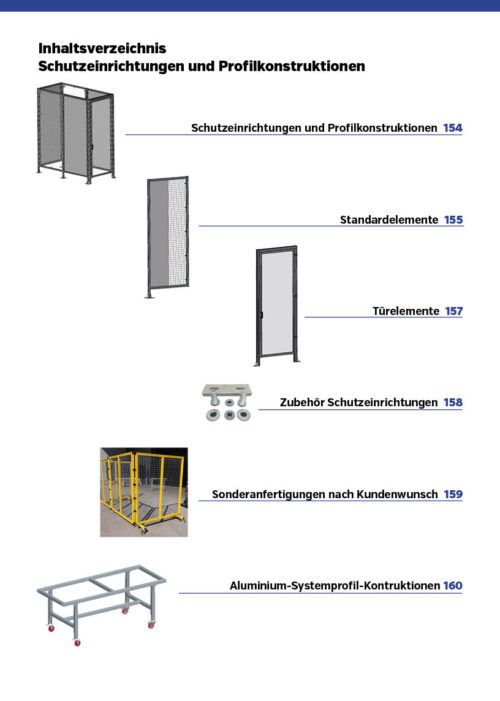 Inhaltsverzeichnis
Schutzeinrichtungen und Profilkonstruktionen

Schutzeinrichtungen und Profilkonstruktionen 154

Standardelemente 155

Türelemente 157

Zubehör Schutzeinrichtungen 158

Sonderanfertigungen nach Kundenwunsch 159

Aluminium-Systemprofil-Kontruktionen 160